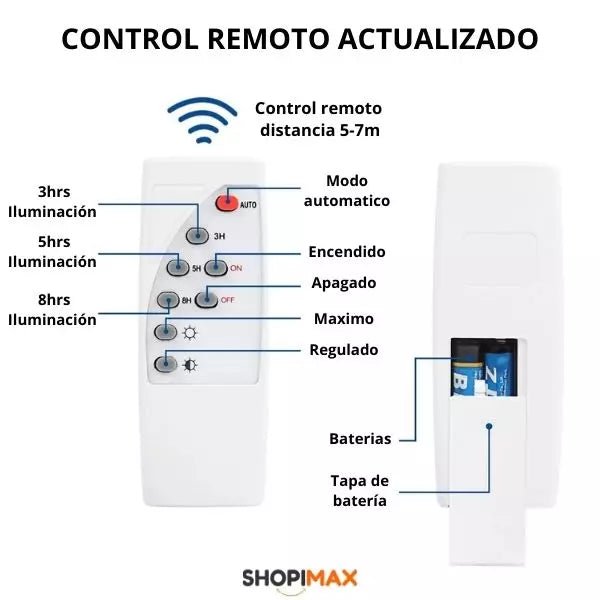 CONTROL REMOTO ACTUALIZADO

Control remoto distancia 5-7m

3hrs Iluminación

5hrs Iluminación

8hrs Iluminación

AUTO

3H

5H

ON

8H

OFF

Modo automatico

Encendido

Apagado

Maximo

Regulado

Baterias

Tapa de batería

SHOPIMAX